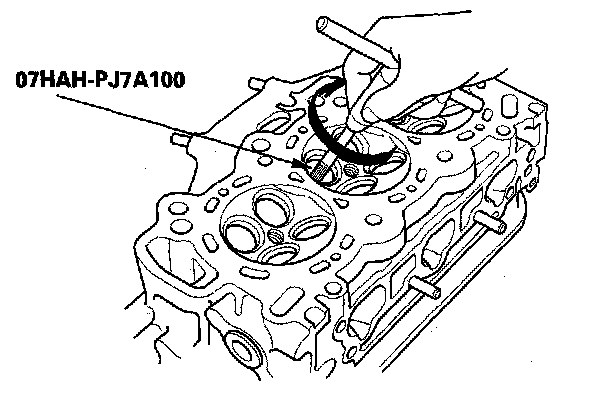 07HAH-PJ7A100