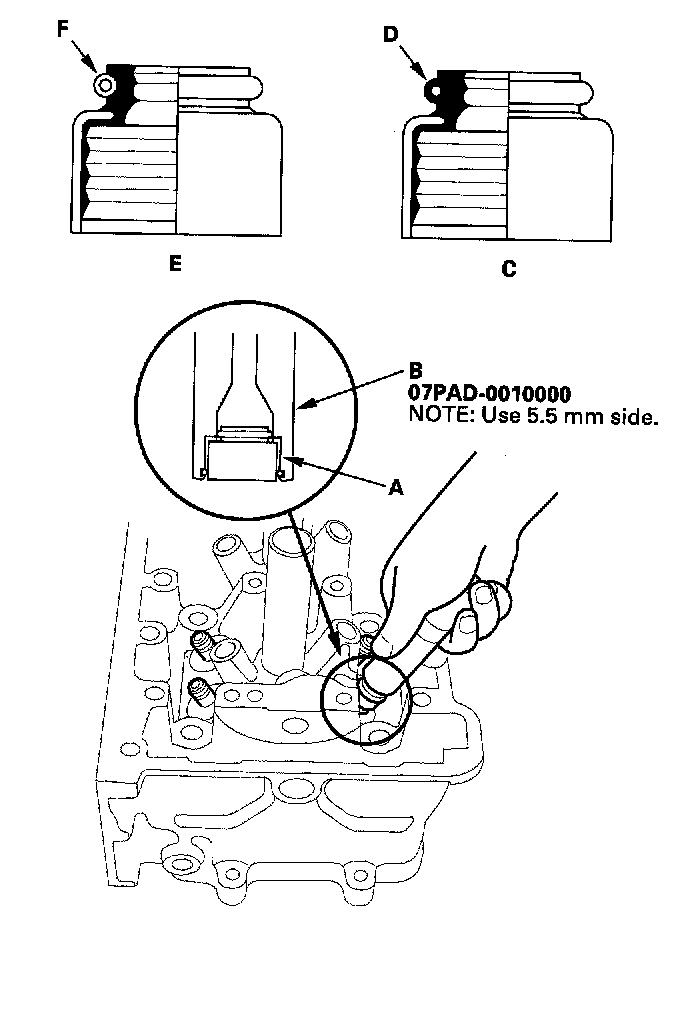 F

D

E

C

B
07PAD-0010000
NOTE: Use 5.5 mm side.

A