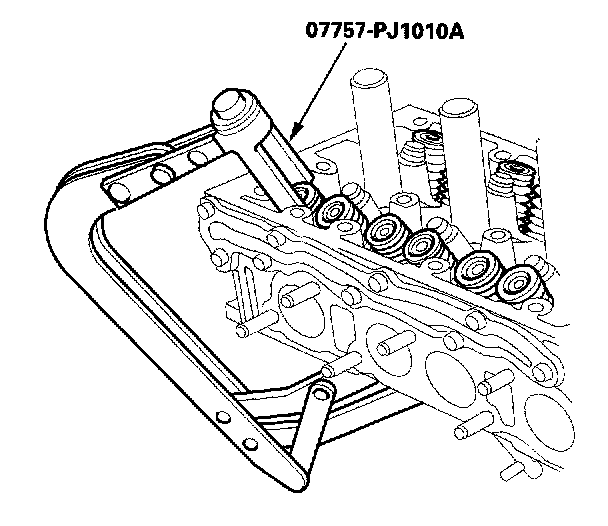 07757-PJ1010A