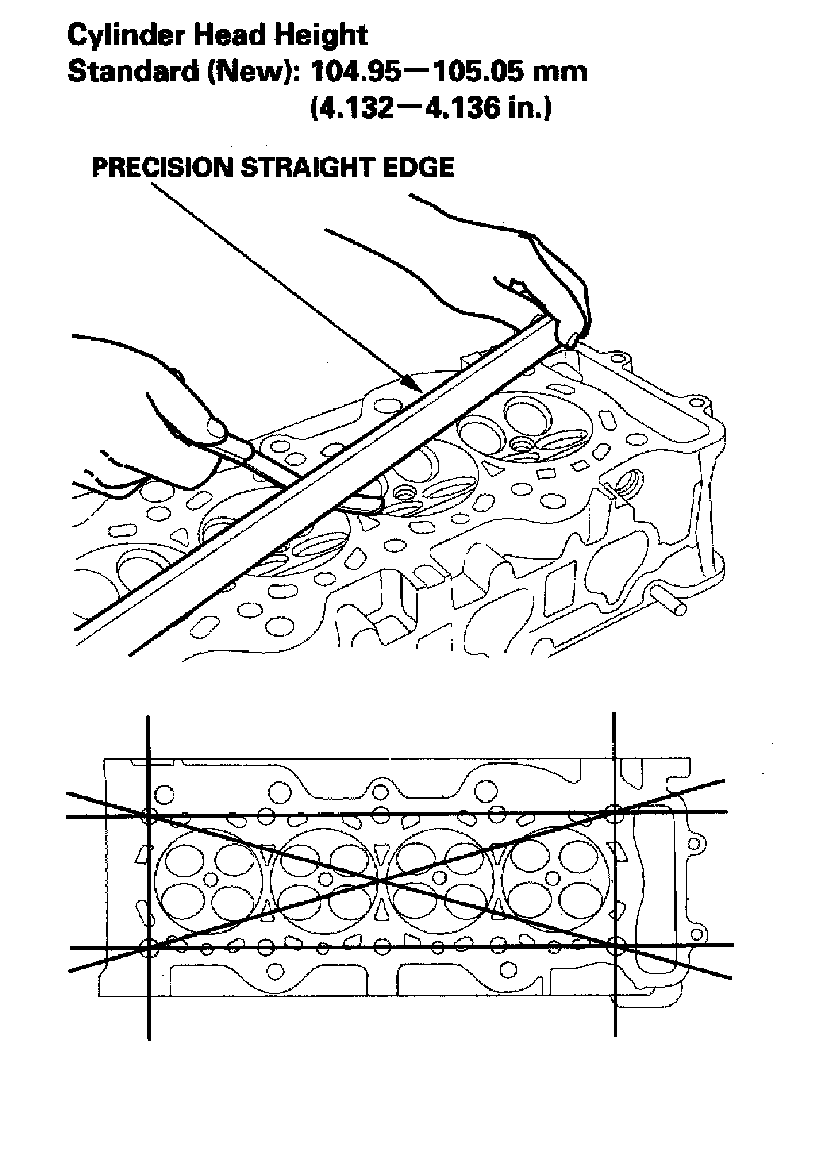 Cylinder Head Height
Standard (New): 104.95—105.05 mm
(4.132—4.136 in.)

PRECISION STRAIGHT EDGE