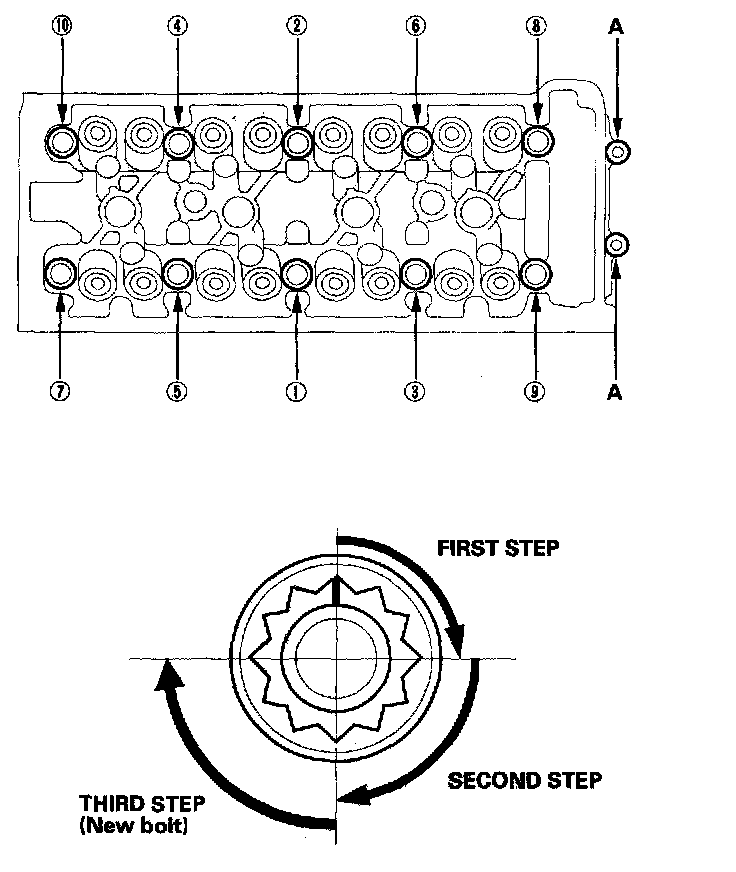 ⑩ ④ ② ⑥ ⑧ A

⑦ ⑤ ① ③ ⑨ A

FIRST STEP

SECOND STEP

THIRD STEP
(New bolt)