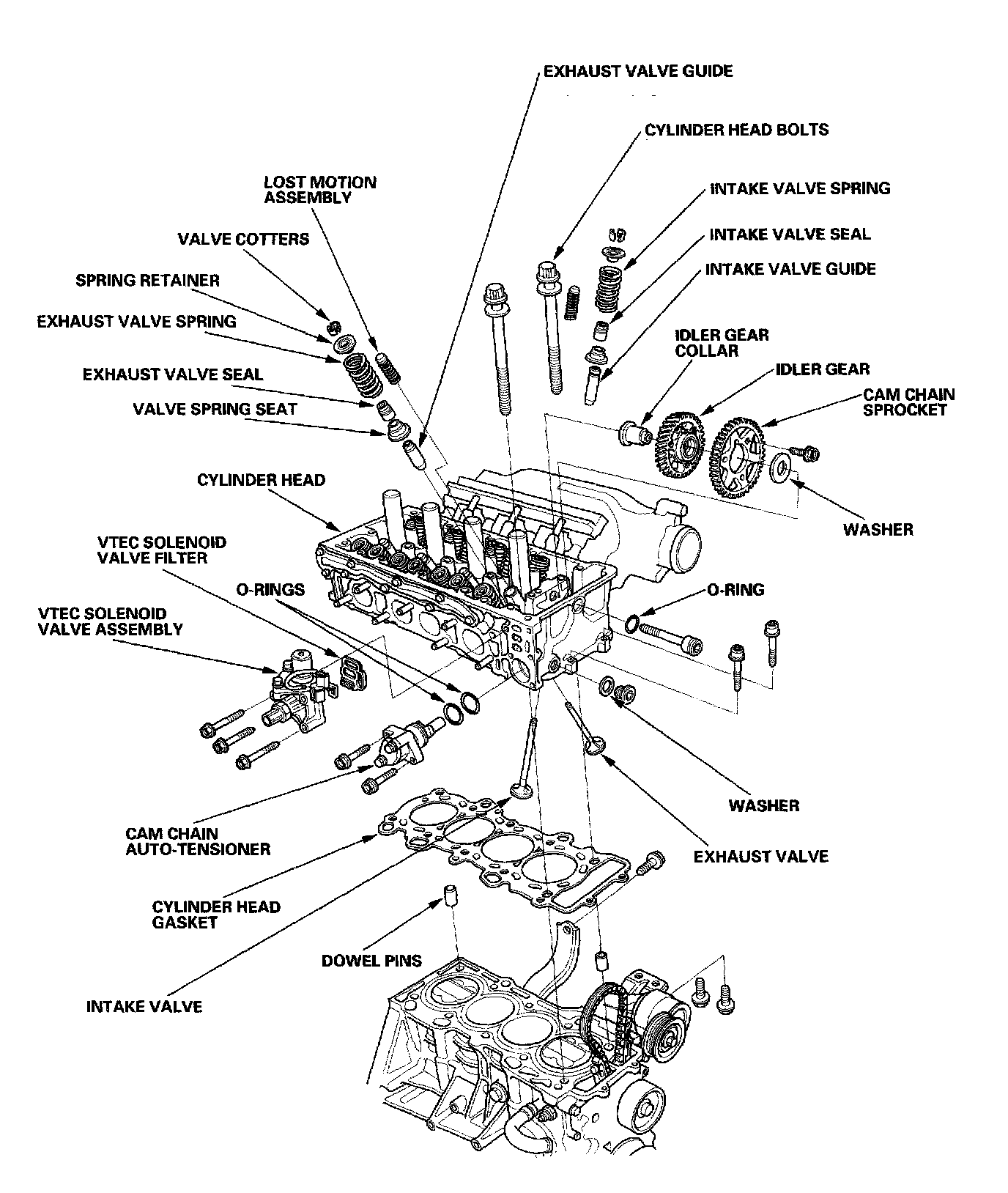 EXHAUST VALVE GUIDE

CYLINDER HEAD BOLTS

LOST MOTION ASSEMBLY

INTAKE VALVE SPRING

VALVE COTTERS

INTAKE VALVE SEAL

SPRING RETAINER

INTAKE VALVE GUIDE

EXHAUST VALVE SPRING

IDLER GEAR COLLAR

IDLER GEAR

EXHAUST VALVE SEAL

CAM CHAIN SPROCKET

VALVE SPRING SEAT

CYLINDER HEAD

WASHER

VTEC SOLENOID VALVE FILTER

O-RINGS

O-RING

VTEC SOLENOID VALVE ASSEMBLY

WASHER

CAM CHAIN AUTO-TENSIONER

EXHAUST VALVE

CYLINDER HEAD GASKET

DOWEL PINS

INTAKE VALVE