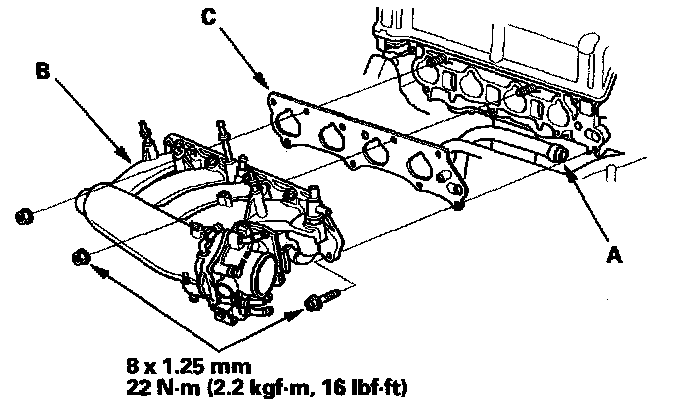 C

B

A

8 x 1.25 mm
22 N·m (2.2 kgf·m, 16 lbf·ft)