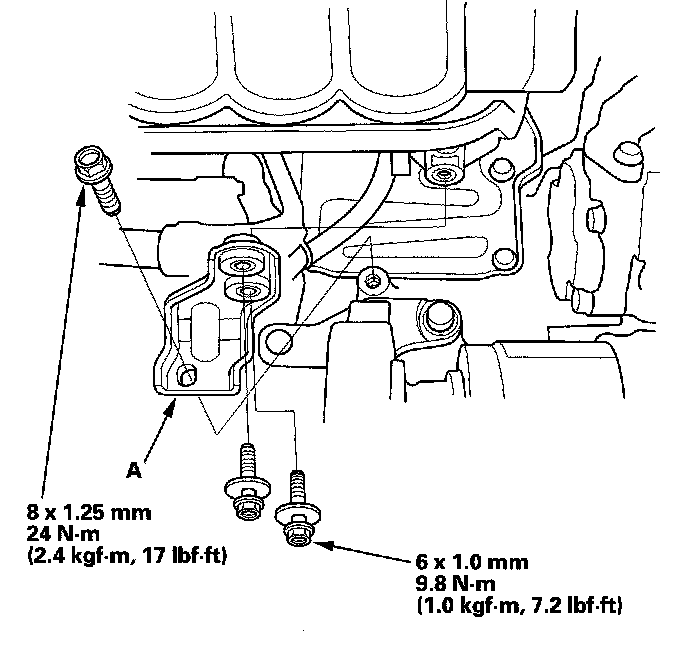 A

8 x 1.25 mm
24 N·m
(2.4 kgf·m, 17 lbf·ft)

6 x 1.0 mm
9.8 N·m
(1.0 kgf·m, 7.2 lbf·ft)