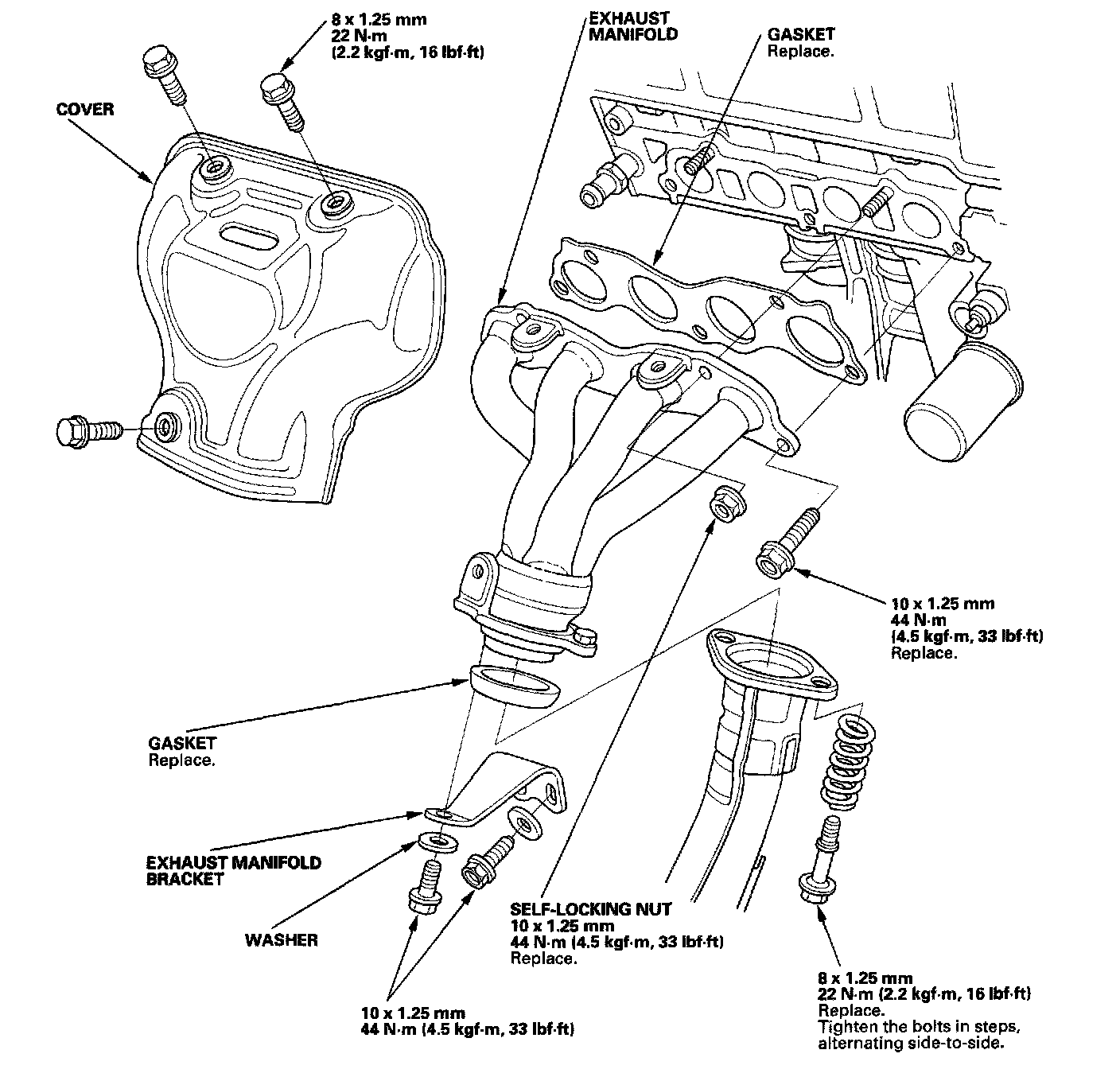 8 x 1.25 mm
22 N·m
(2.2 kgf·m, 16 lbf·ft)

EXHAUST MANIFOLD

GASKET
Replace.

COVER

10 x 1.25 mm
44 N·m
(4.5 kgf·m, 33 lbf·ft)
Replace.

GASKET
Replace.

EXHAUST MANIFOLD BRACKET

WASHER

SELF-LOCKING NUT
10 x 1.25 mm
44 N·m (4.5 kgf·m, 33 lbf·ft)
Replace.

10 x 1.25 mm
44 N·m (4.5 kgf·m, 33 lbf·ft)

8 x 1.25 mm
22 N·m (2.2 kgf·m, 16 lbf·ft)
Replace.
Tighten the bolts in steps, alternating side-to-side.