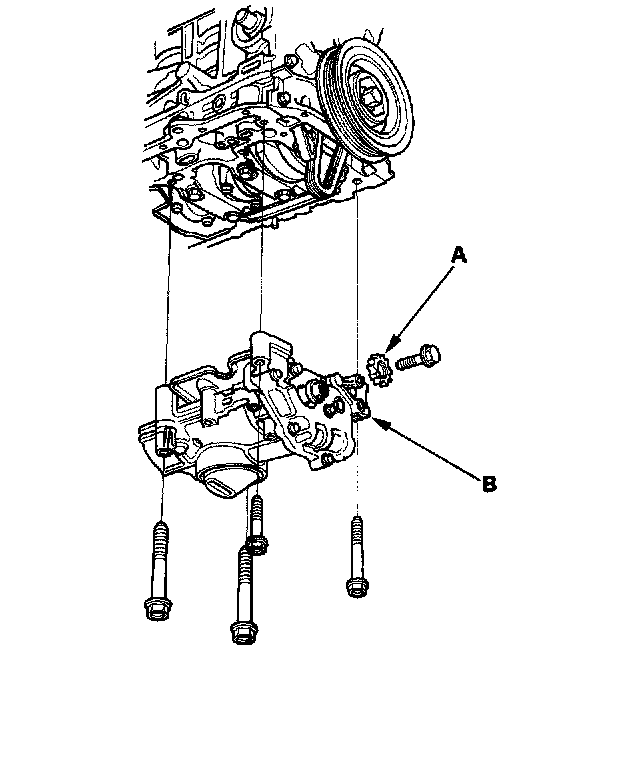 A

B