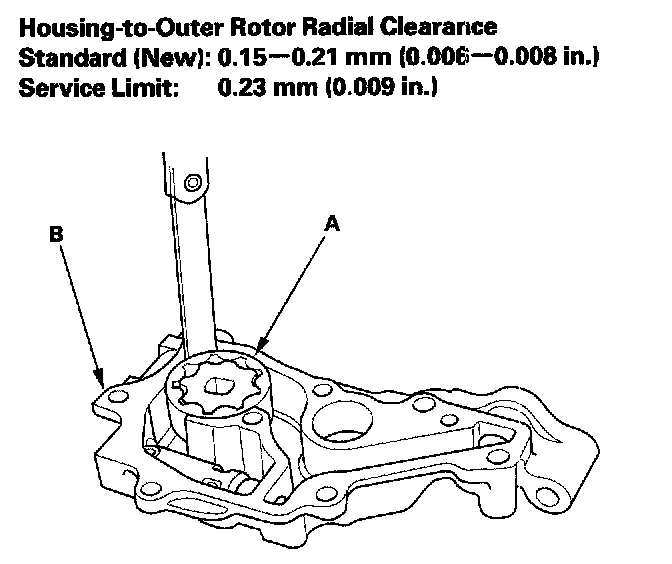 Housing-to-Outer Rotor Radial Clearance
Standard (New): 0.15—0.21 mm (0.006—0.008 in.)
Service Limit: 0.23 mm (0.009 in.)

B

A