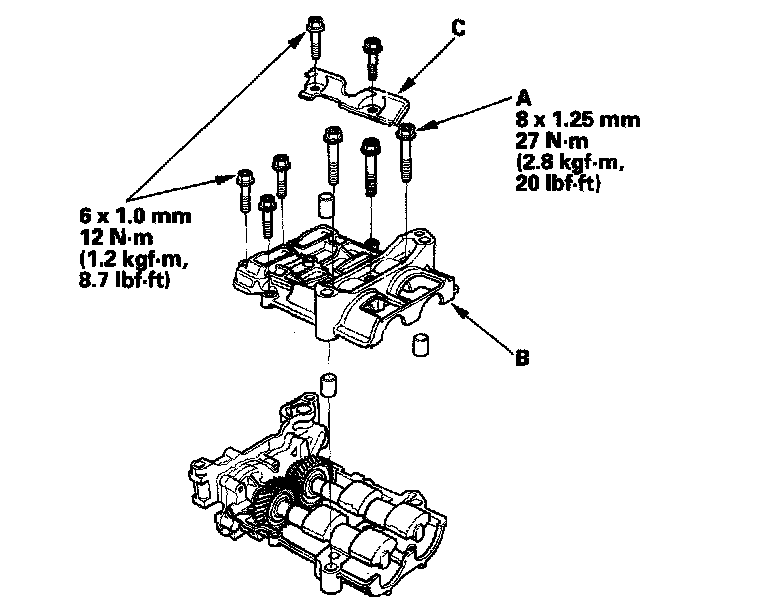 C

A
8 x 1.25 mm
27 N·m
(2.8 kgf·m,
20 lbf·ft)

6 x 1.0 mm
12 N·m
(1.2 kgf·m,
8.7 lbf·ft)

B