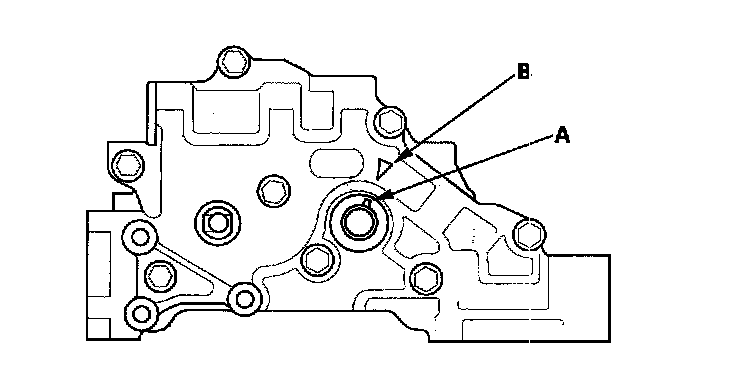 B
A