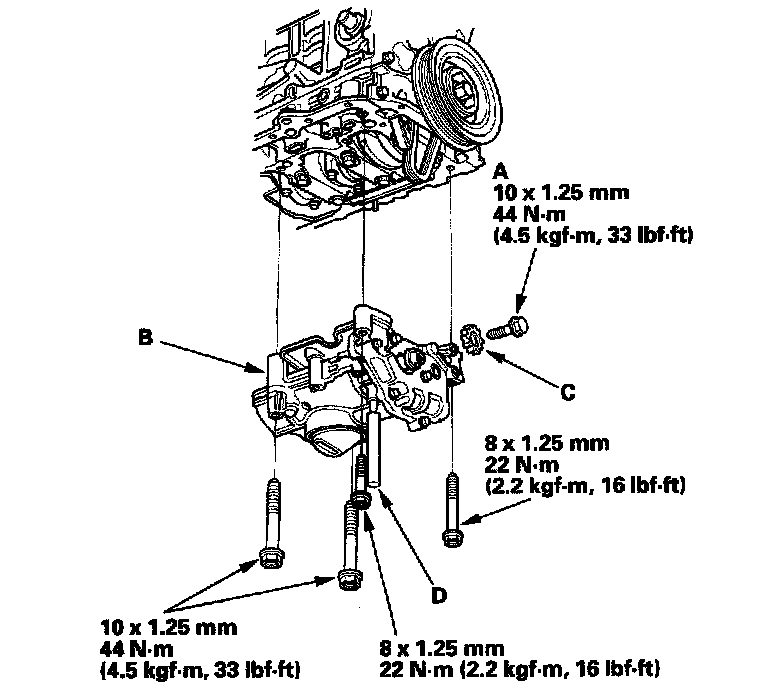 A
10 x 1.25 mm
44 N·m
(4.5 kgf·m, 33 lbf·ft)

B

C

8 x 1.25 mm
22 N·m
(2.2 kgf·m, 16 lbf·ft)

D

10 x 1.25 mm
44 N·m
(4.5 kgf·m, 33 lbf·ft)

8 x 1.25 mm
22 N·m (2.2 kgf·m, 16 lbf·ft)