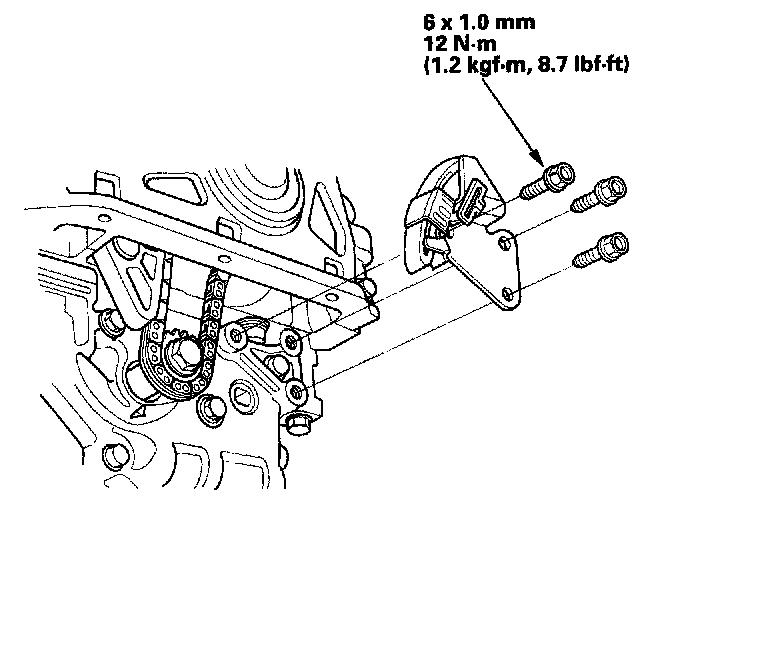 6 x 1.0 mm
12 N·m
(1.2 kgf·m, 8.7 lbf·ft)