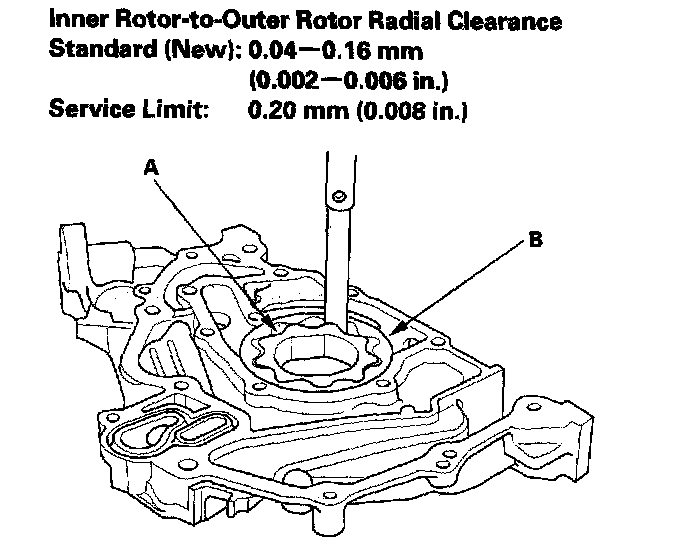 Inner Rotor-to-Outer Rotor Radial Clearance
Standard (New): 0.04—0.16 mm
(0.002—0.006 in.)
Service Limit: 0.20 mm (0.008 in.)

A

B