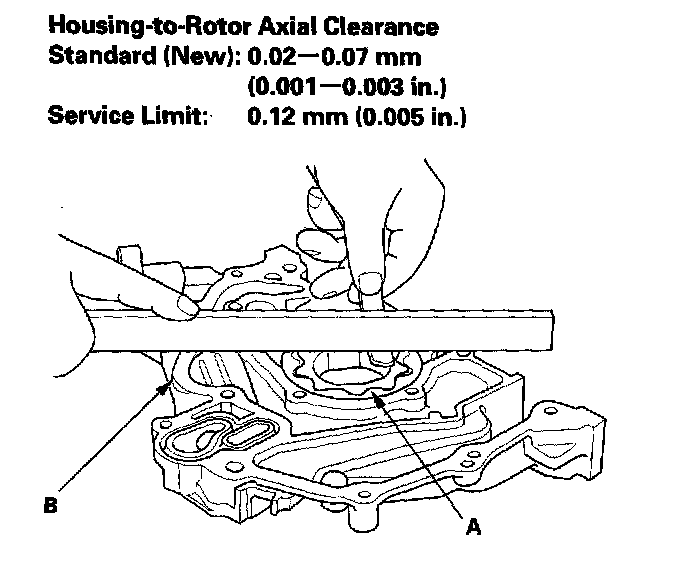 Housing-to-Rotor Axial Clearance
Standard (New): 0.02—0.07 mm
(0.001—0.003 in.)
Service Limit: 0.12 mm (0.005 in.)

B

A