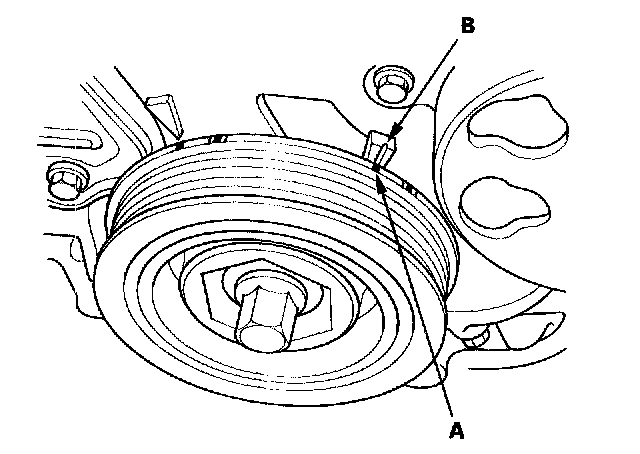 B

A