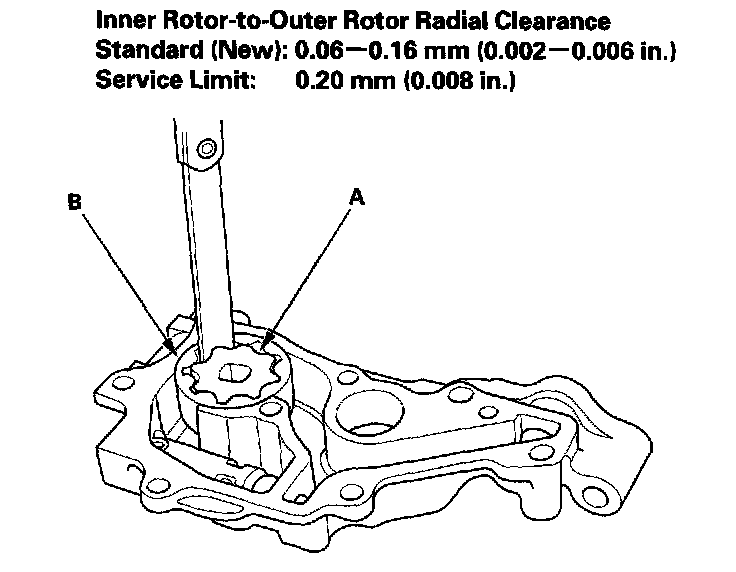 Inner Rotor-to-Outer Rotor Radial Clearance
Standard (New): 0.06—0.16 mm (0.002—0.006 in.)
Service Limit: 0.20 mm (0.008 in.)

B

A