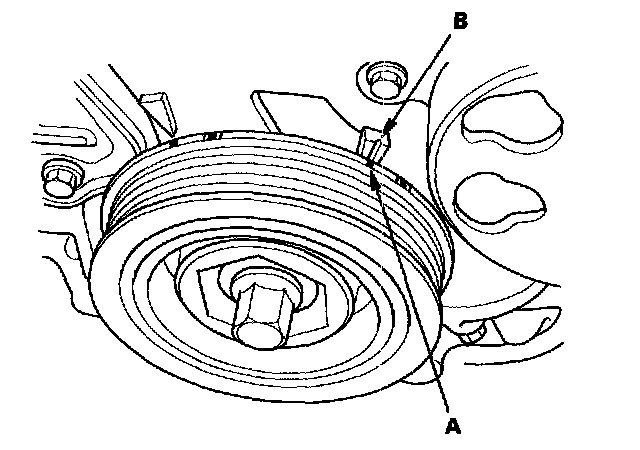 B

A