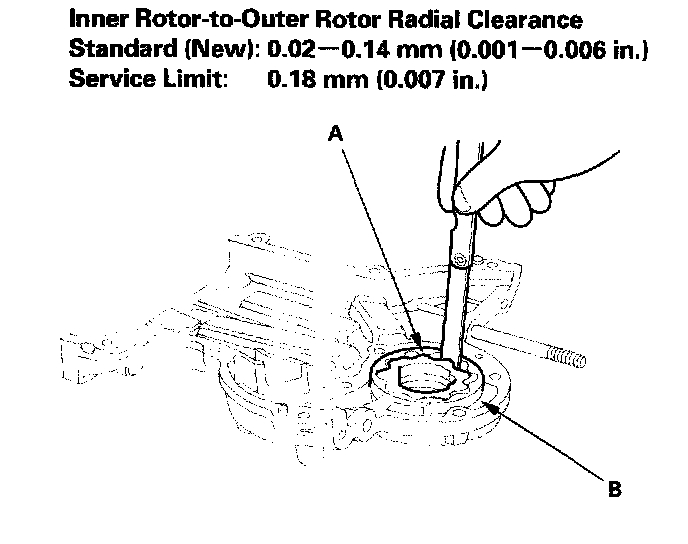 Inner Rotor-to-Outer Rotor Radial Clearance
Standard (New): 0.02—0.14 mm (0.001—0.006 in.)
Service Limit: 0.18 mm (0.007 in.)

A

B