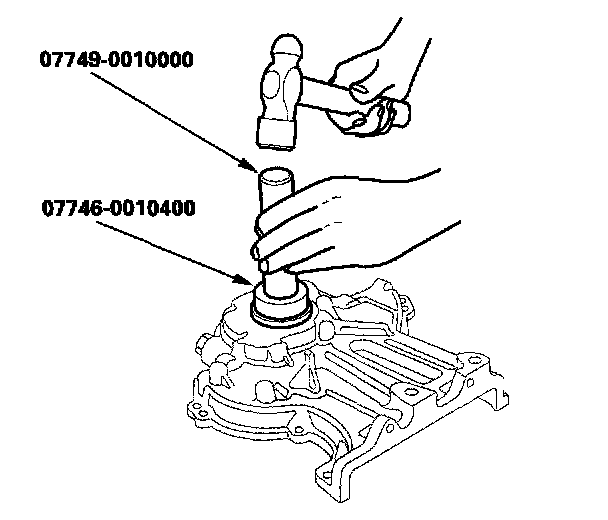 07749-0010000

07746-0010400