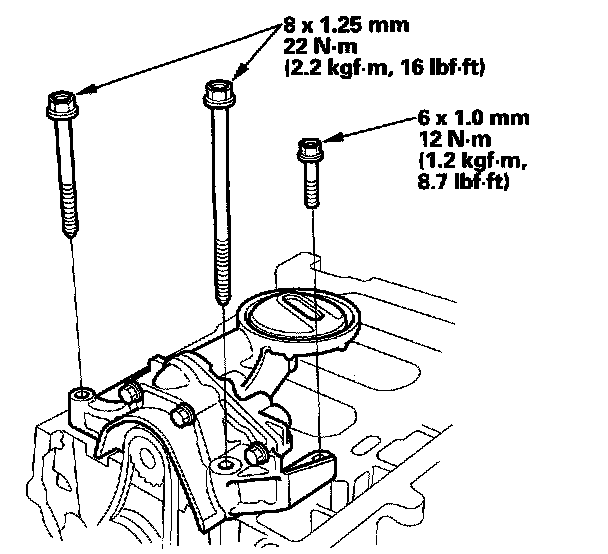 8 x 1.25 mm
22 N·m
(2.2 kgf·m, 16 lbf·ft)

6 x 1.0 mm
12 N·m
(1.2 kgf·m,
8.7 lbf·ft)