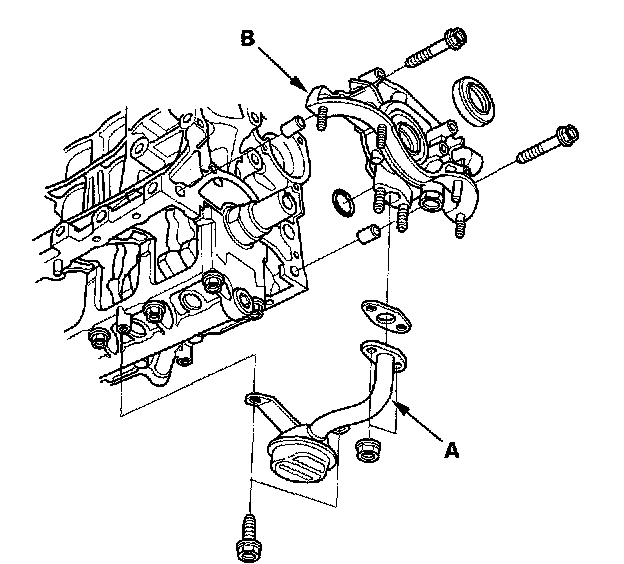 B

A