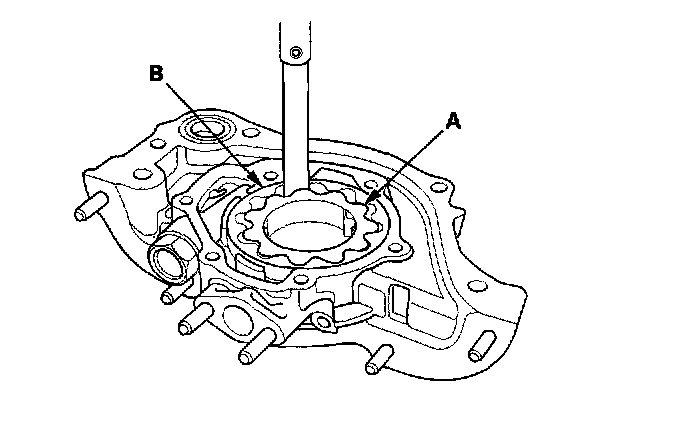 B

A