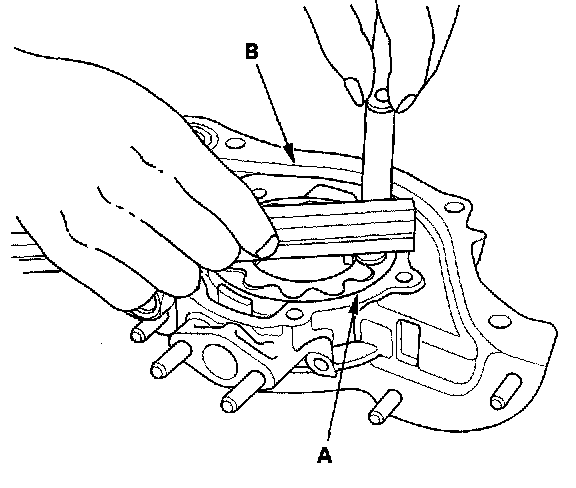 B

A