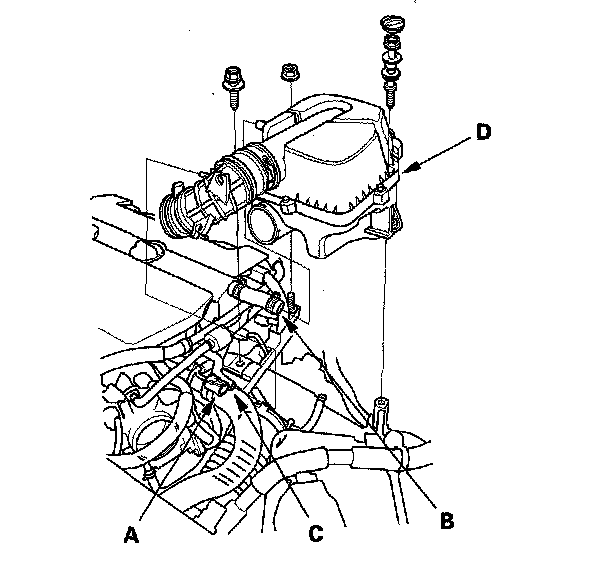 D

A

C

B