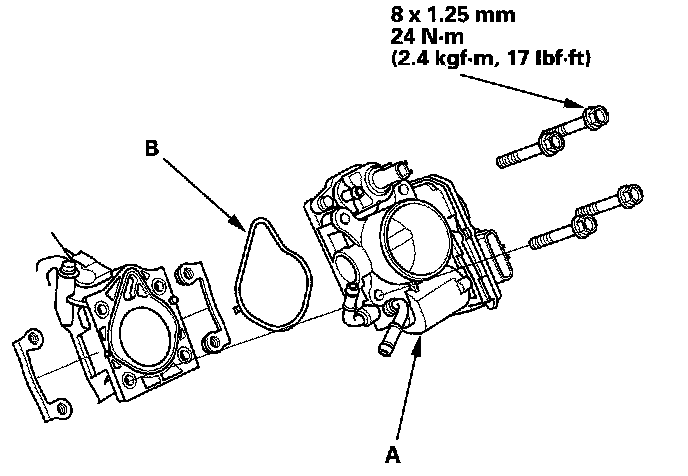 8 x 1.25 mm
24 N·m
(2.4 kgf·m, 17 lbf·ft)

B

A