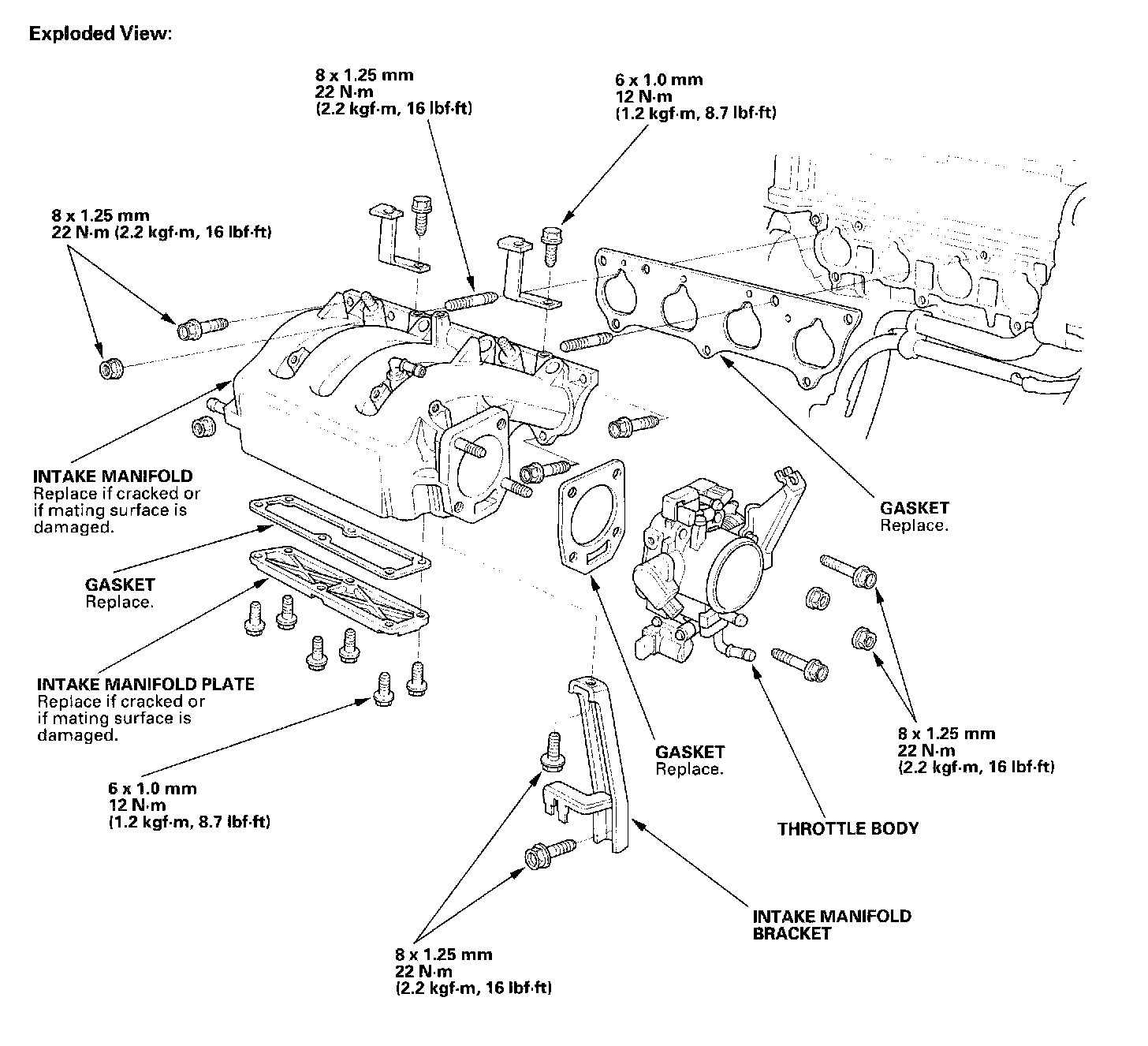 Exploded View:

8 x 1.25 mm
22 N·m
(2.2 kgf·m, 16 lbf·ft)

6 x 1.0 mm
12 N·m
(1.2 kgf·m, 8.7 lbf·ft)

8 x 1.25 mm
22 N·m (2.2 kgf·m, 16 lbf·ft)

INTAKE MANIFOLD
Replace if cracked or if mating surface is damaged.

GASKET
Replace.

GASKET
Replace.

INTAKE MANIFOLD PLATE
Replace if cracked or if mating surface is damaged.

6 x 1.0 mm
12 N·m
(1.2 kgf·m, 8.7 lbf·ft)

GASKET
Replace.

8 x 1.25 mm
22 N·m
(2.2 kgf·m, 16 lbf·ft)

THROTTLE BODY

INTAKE MANIFOLD
BRACKET

8 x 1.25 mm
22 N·m
(2.2 kgf·m, 16 lbf·ft)