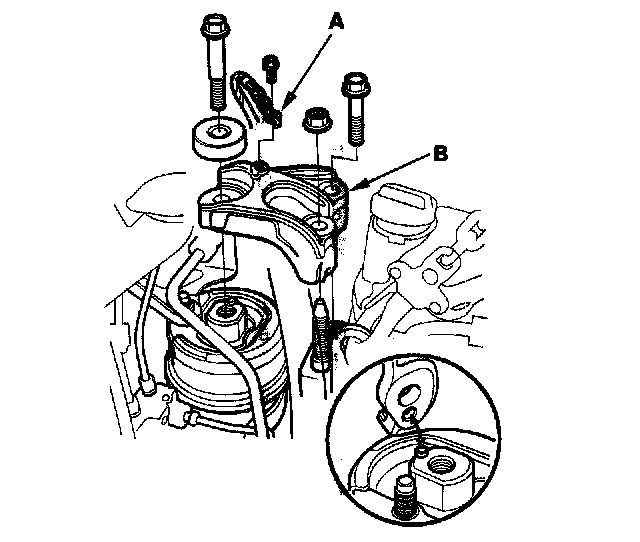 A
B