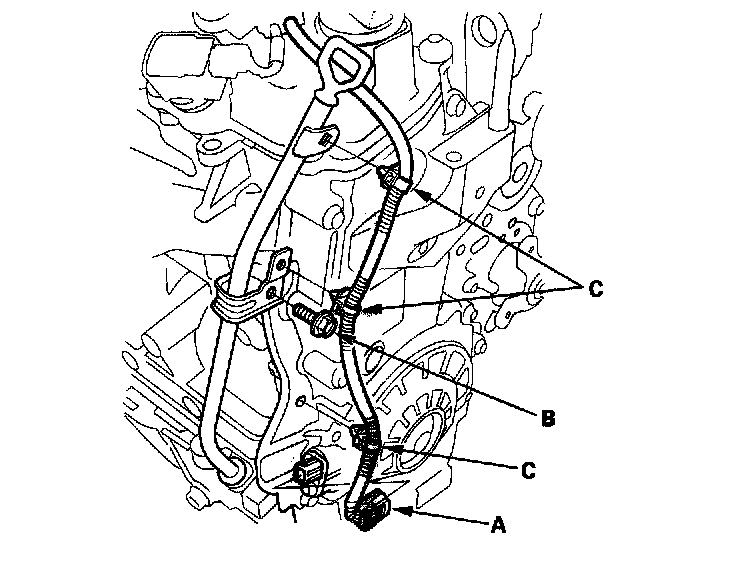 C
B
C
A