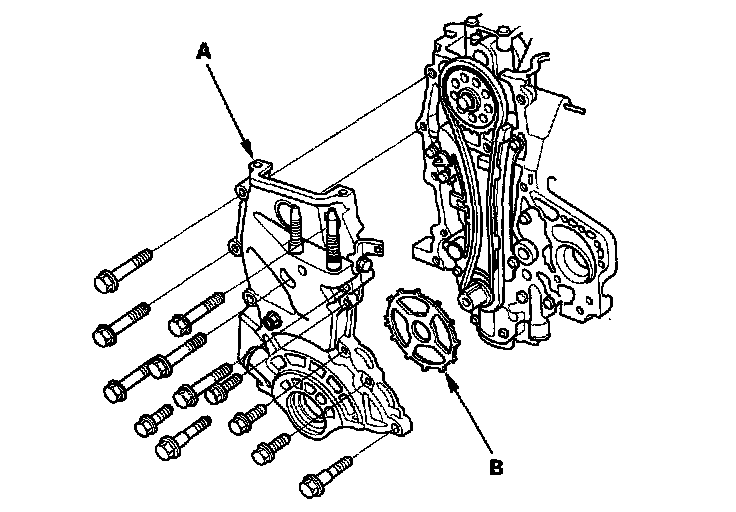 A

B