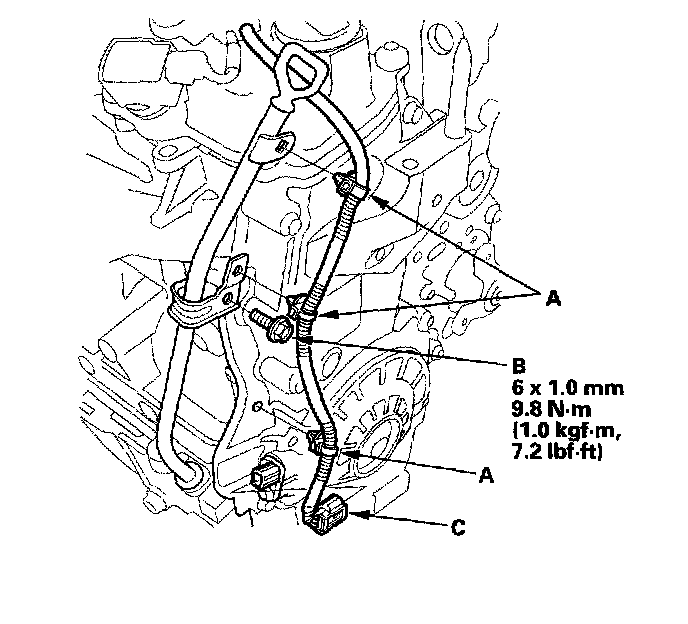 A

B
6 x 1.0 mm
9.8 N·m
(1.0 kgf·m,
7.2 lbf·ft)

A

C