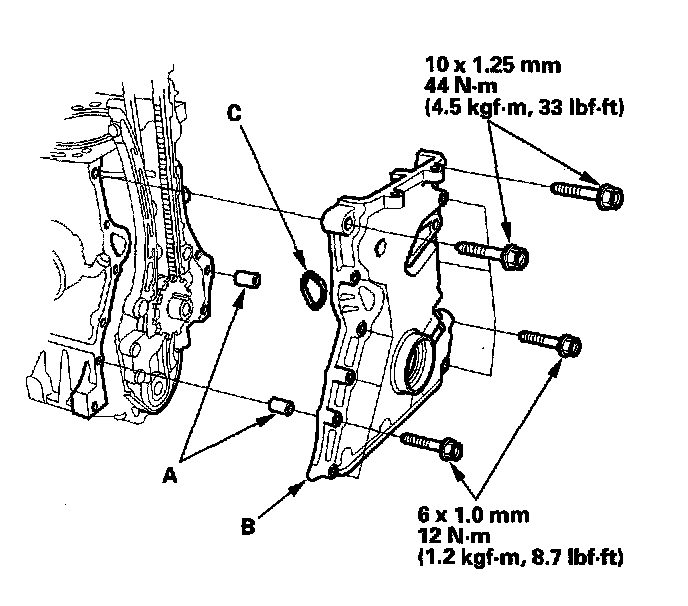 10 x 1.25 mm
44 N·m
(4.5 kgf·m, 33 lbf·ft)

C

A

B

6 x 1.0 mm
12 N·m
(1.2 kgf·m, 8.7 lbf·ft)