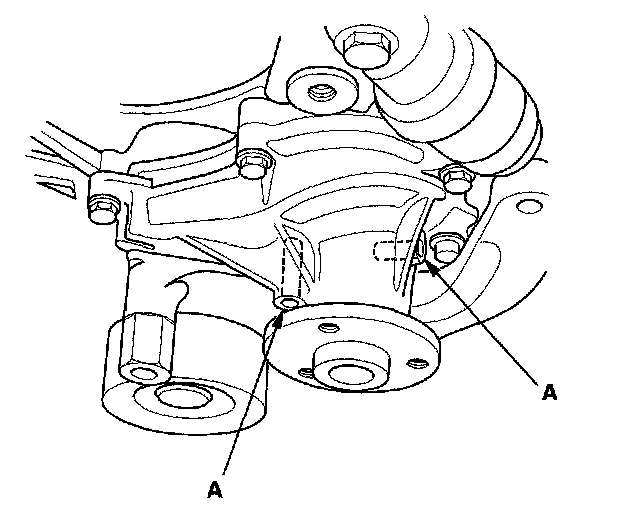 A

A