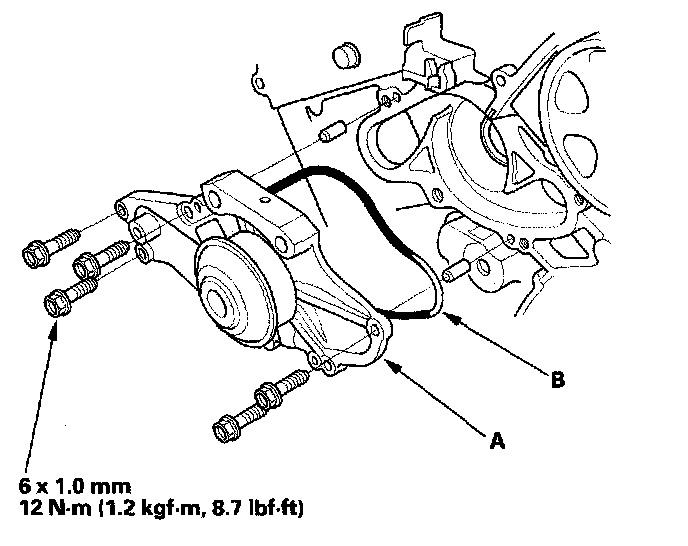 B

A

6 x 1.0 mm
12 N·m (1.2 kgf·m, 8.7 lbf·ft)