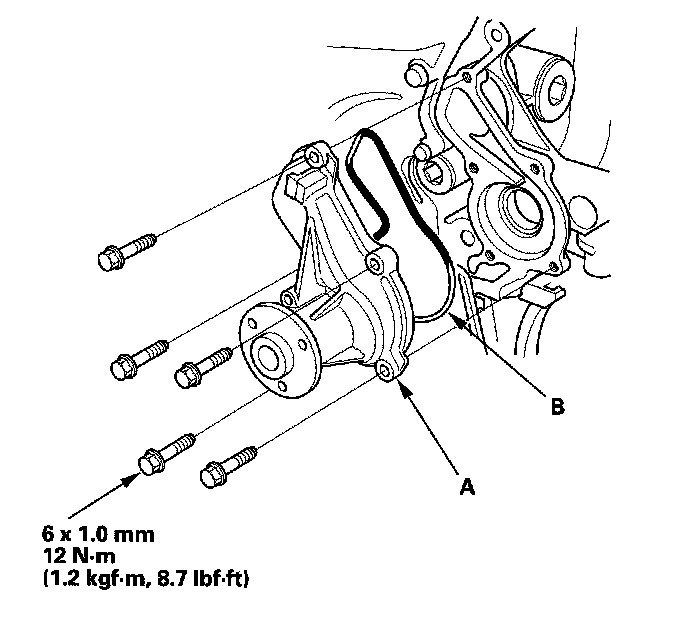 B

A

6 x 1.0 mm
12 N·m
(1.2 kgf·m, 8.7 lbf·ft)