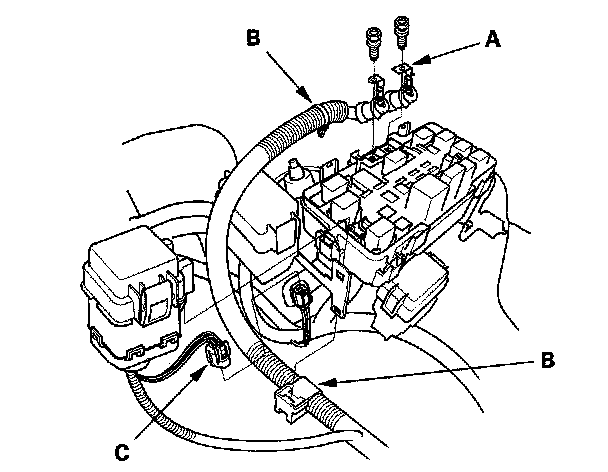 B
A
B
C