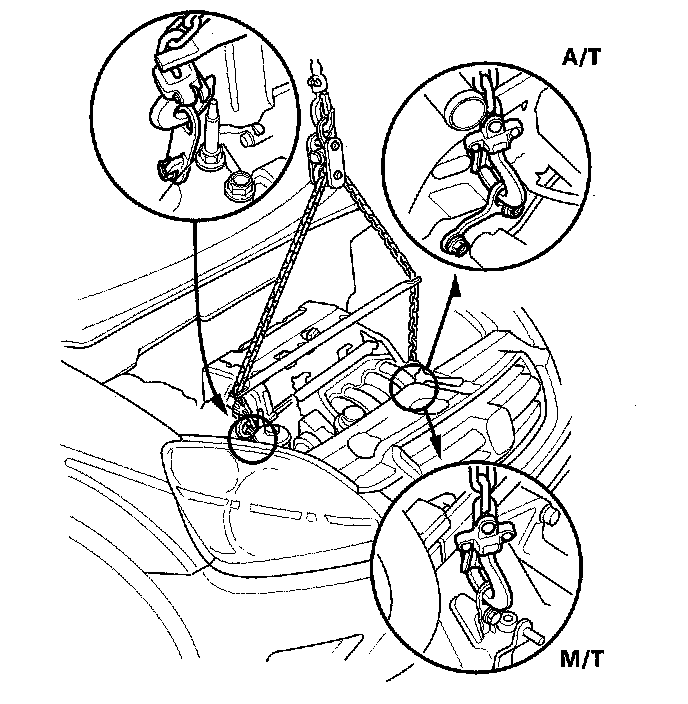 A/T

M/T