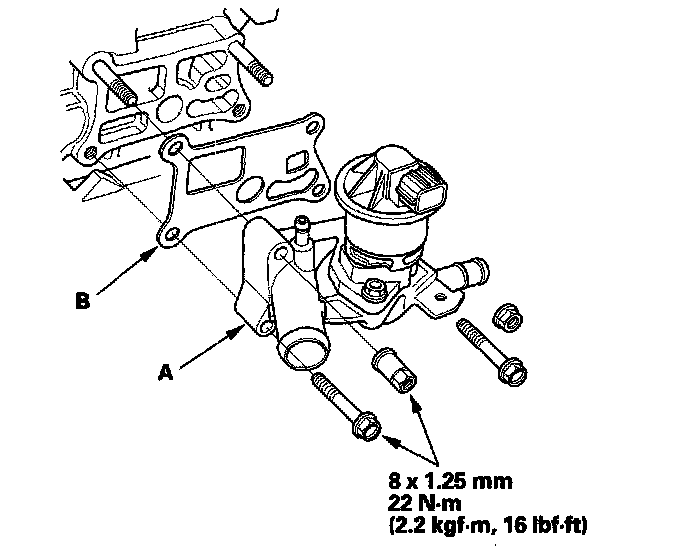 B

A

8 x 1.25 mm
22 N·m
(2.2 kgf·m, 16 lbf·ft)