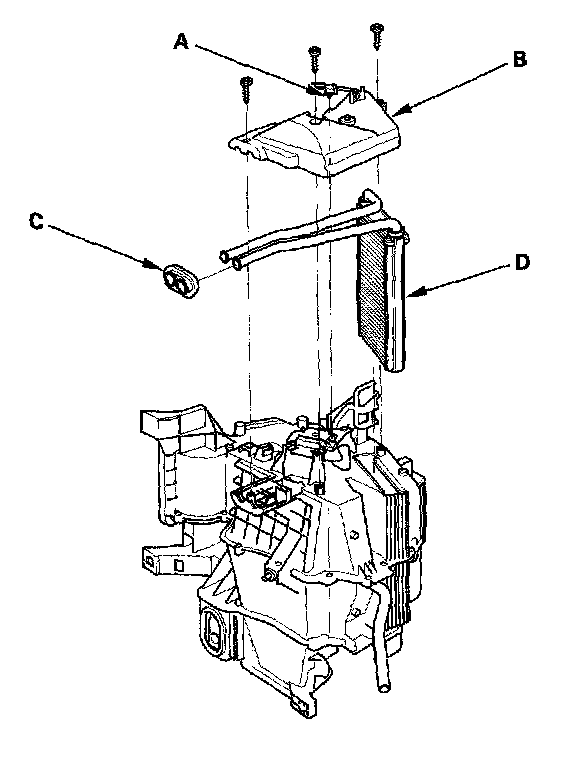 A
B
C
D