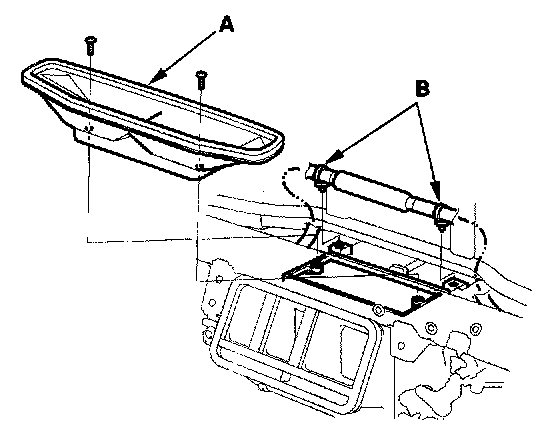 A

B