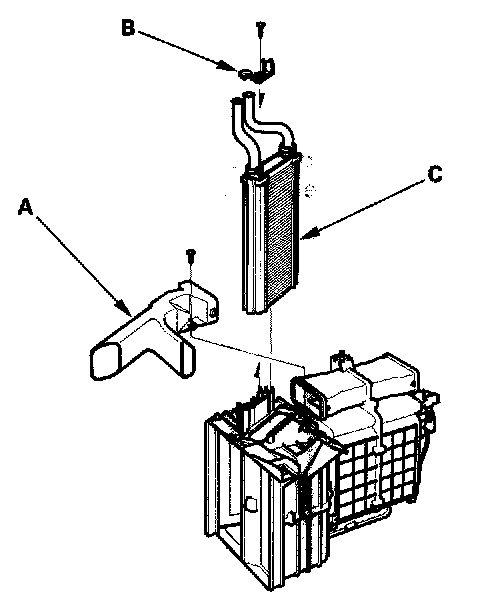 B
C
A