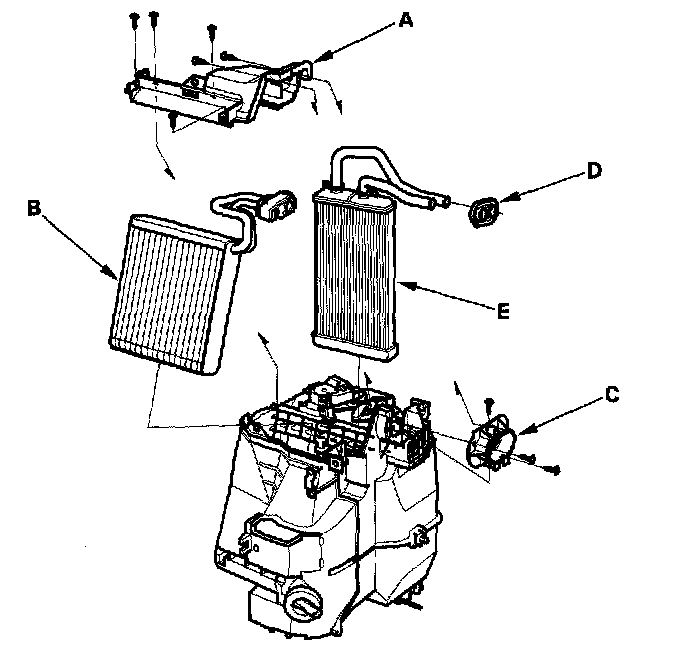 A
B
D
E
C