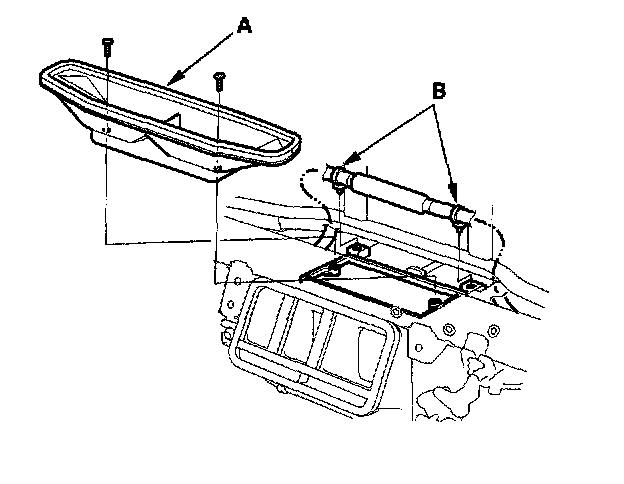 A

B