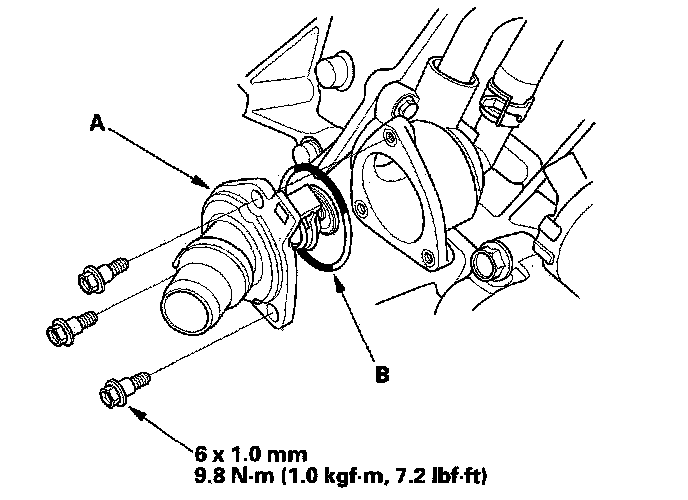 A

B

6 x 1.0 mm
9.8 N·m (1.0 kgf·m, 7.2 lbf·ft)