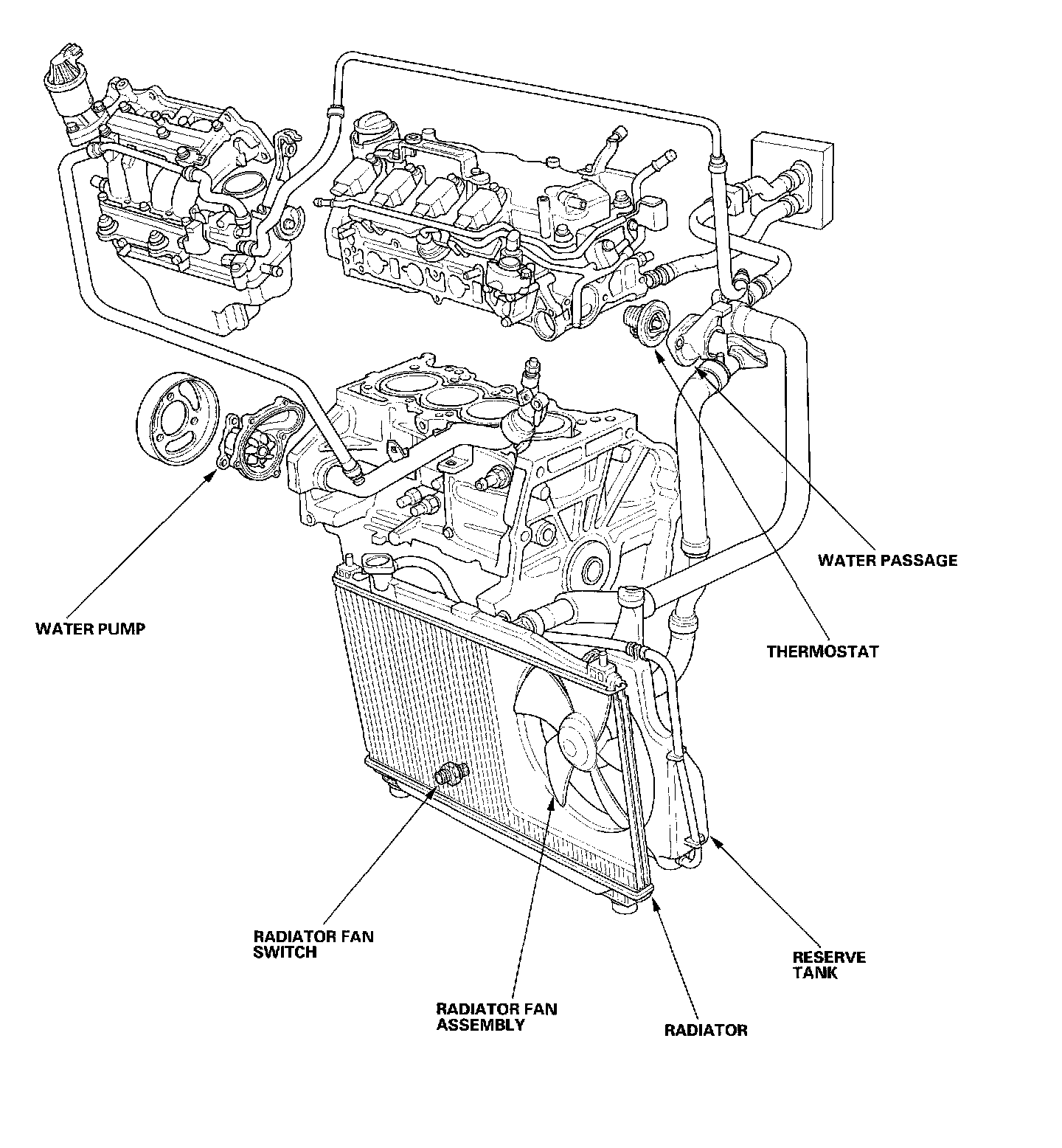 WATER PASSAGE

WATER PUMP

THERMOSTAT

RADIATOR FAN SWITCH

RESERVE TANK

RADIATOR FAN ASSEMBLY

RADIATOR