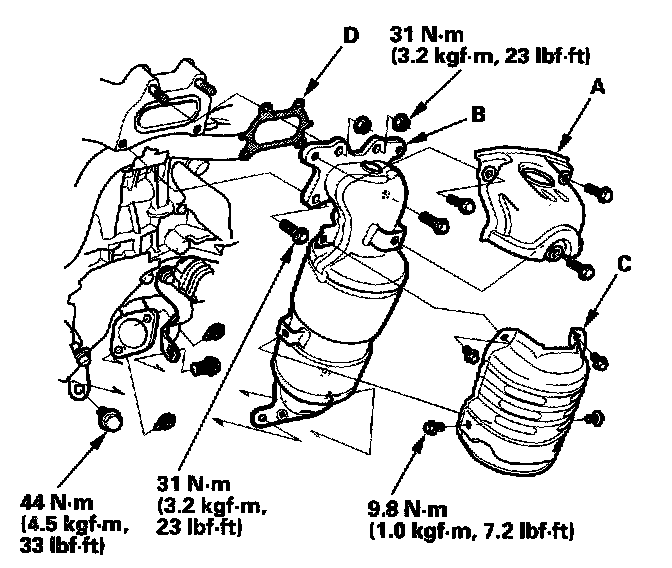 D

31 N·m
(3.2 kgf·m, 23 lbf·ft)

B

A

C

44 N·m
(4.5 kgf·m,
33 lbf·ft)

31 N·m
(3.2 kgf·m,
23 lbf·ft)

9.8 N·m
(1.0 kgf·m, 7.2 lbf·ft)