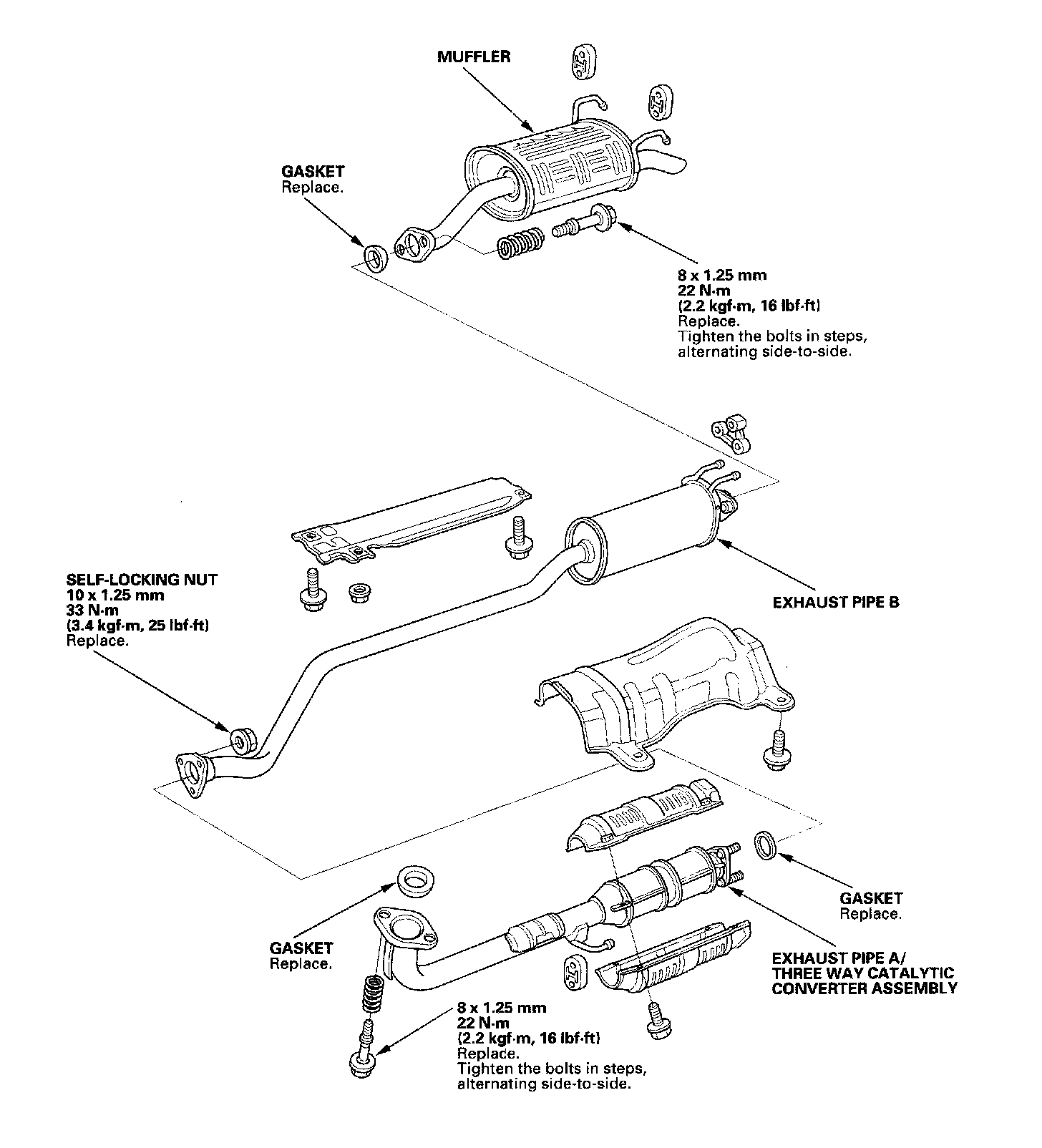 MUFFLER

GASKET
Replace.

8 x 1.25 mm
22 N·m
(2.2 kgf·m, 16 lbf·ft)
Replace.
Tighten the bolts in steps, alternating side-to-side.

SELF-LOCKING NUT
10 x 1.25 mm
33 N·m
(3.4 kgf·m, 25 lbf·ft)
Replace.

EXHAUST PIPE B

GASKET
Replace.

GASKET
Replace.

EXHAUST PIPE A/
THREE WAY CATALYTIC
CONVERTER ASSEMBLY

8 x 1.25 mm
22 N·m
(2.2 kgf·m, 16 lbf·ft)
Replace.
Tighten the bolts in steps, alternating side-to-side.