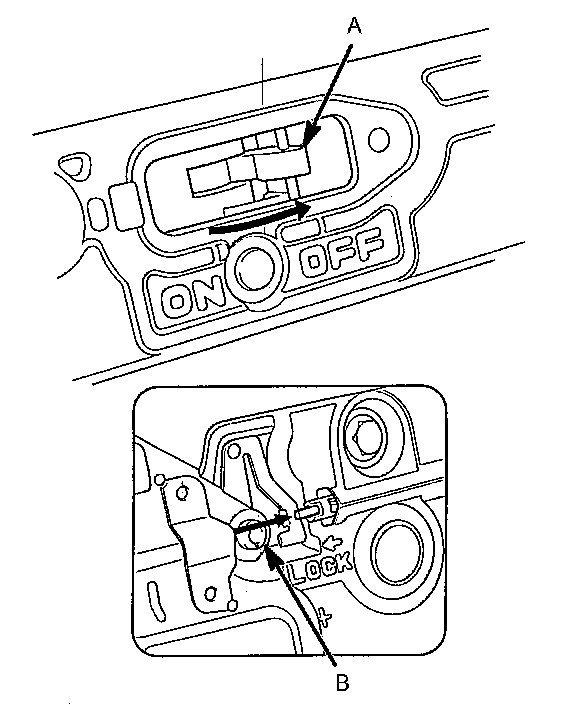 A

ON OFF

LOCK

B